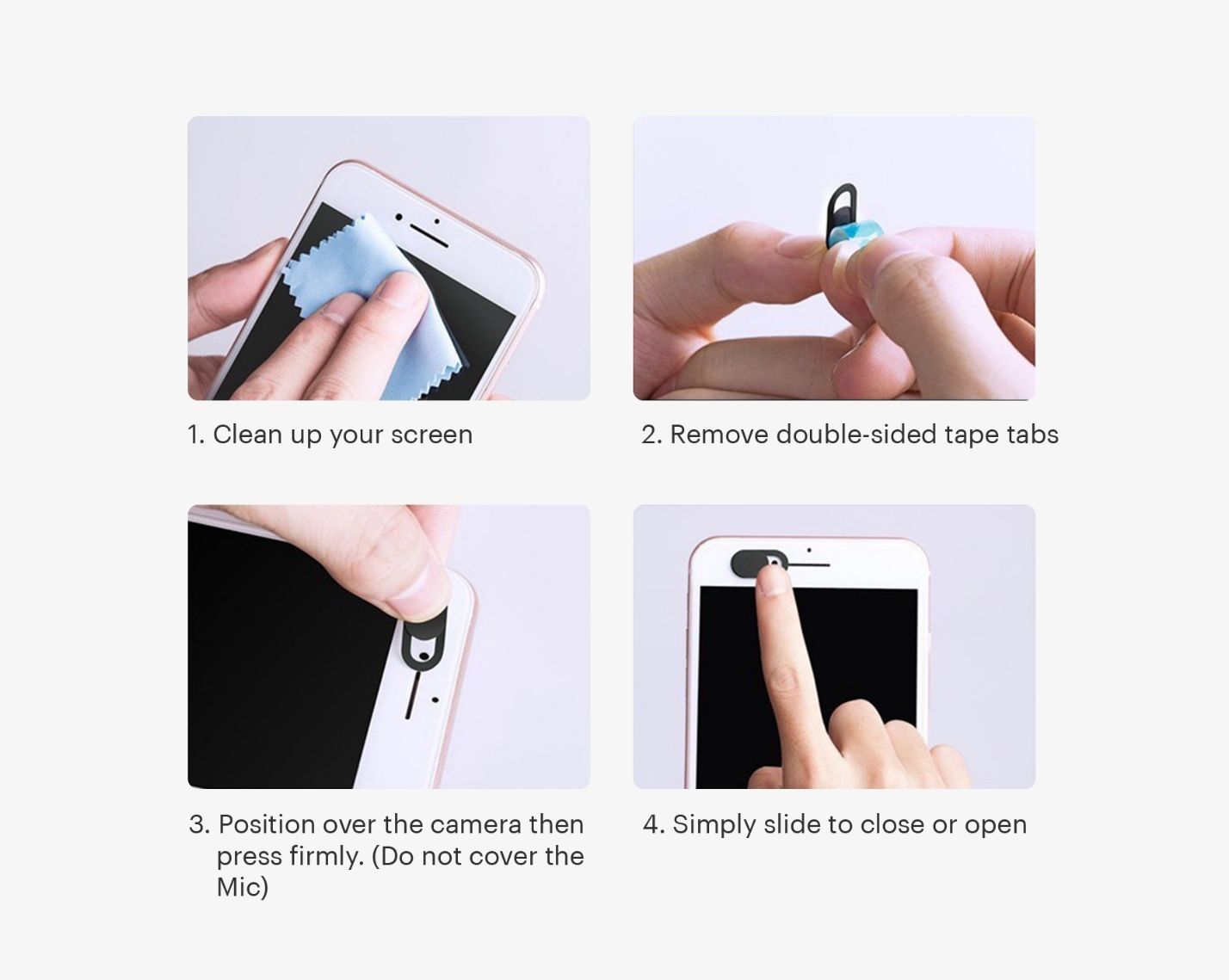 1. Clean up your screen

2. Remove double-sided tape tabs

3. Position over the camera then press firmly. (Do not cover the Mic)

4. Simply slide to close or open