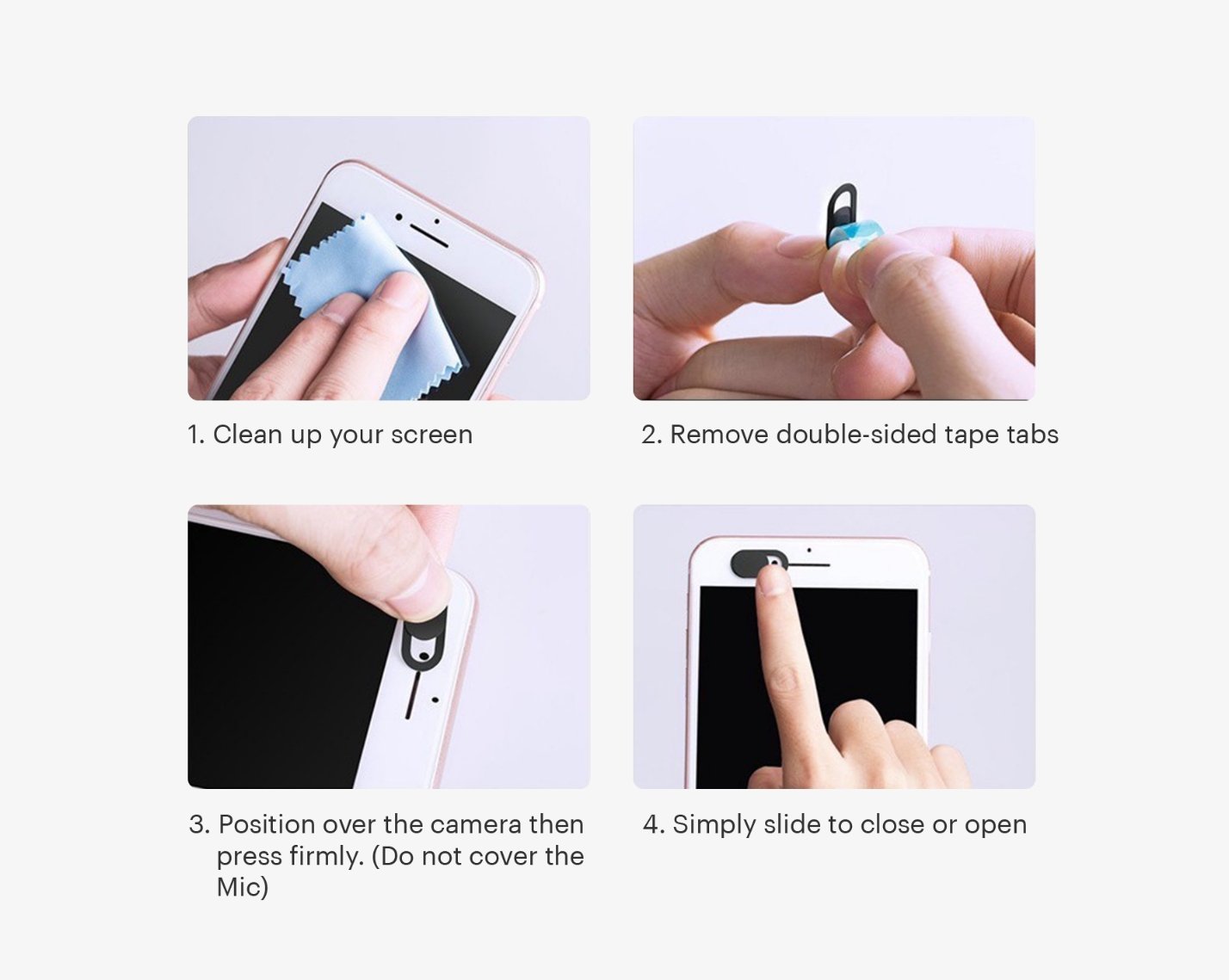 1. Clean up your screen

2. Remove double-sided tape tabs

3. Position over the camera then press firmly. (Do not cover the Mic)

4. Simply slide to close or open